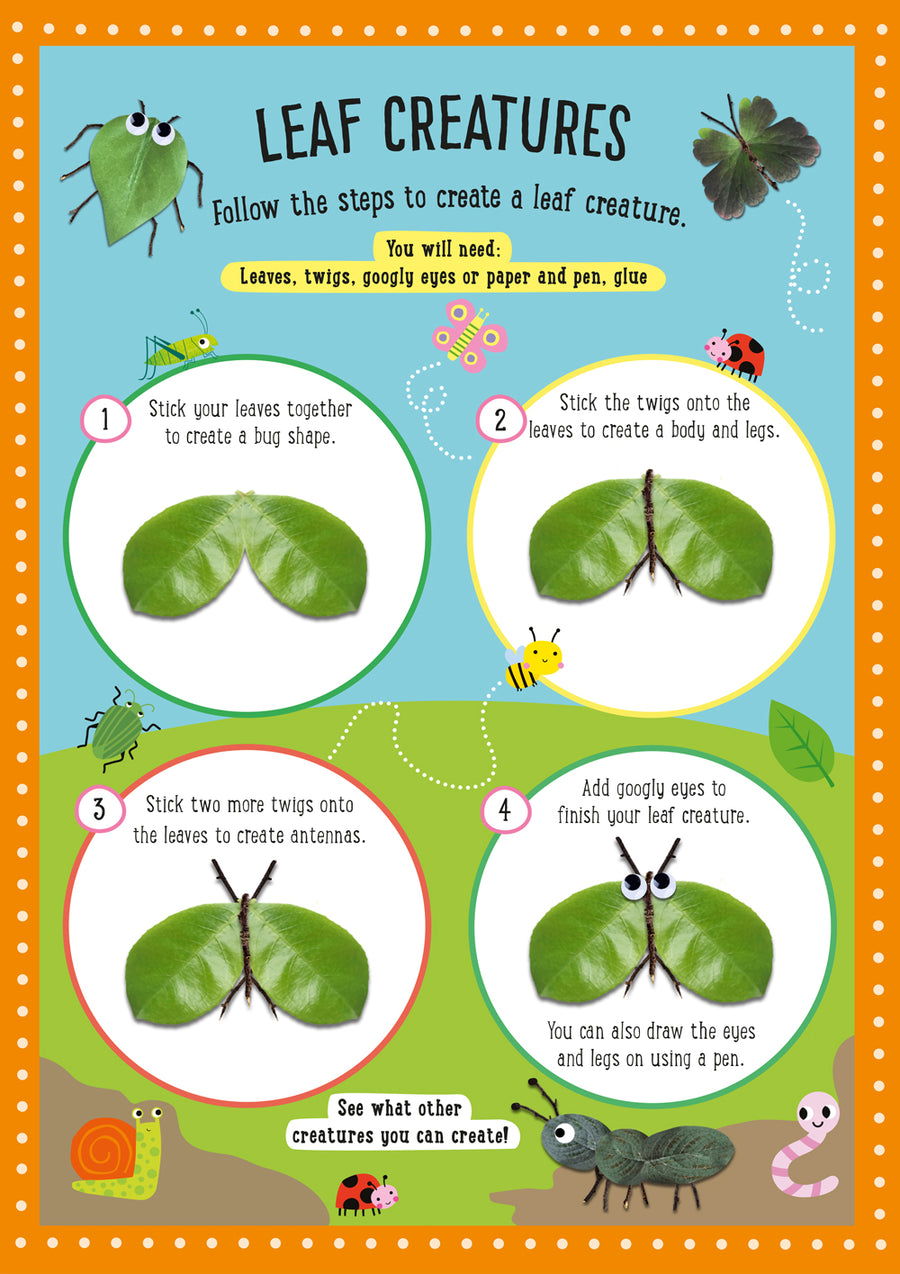 LEAF CREATURES

Follow the steps to create a leaf creature.

You will need:
Leaves, twigs, googly eyes or paper and pen, glue

1 Stick your leaves together to create a bug shape.

2 Stick the twigs onto the leaves to create a body and legs.

3 Stick two more twigs onto the leaves to create antennas.

4 Add googly eyes to finish your leaf creature.

You can also draw the eyes and legs on using a pen.

See what other creatures you can create!